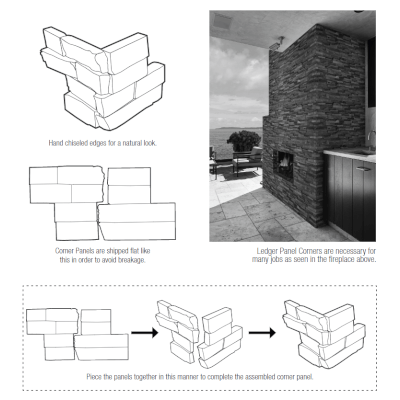 Hand chiseled edges for a natural look.

Corner Panels are shipped flat like this in order to avoid breakage.

Ledger Panel Corners are necessary for many jobs as seen in the fireplace above.

Piece the panels together in this manner to complete the assembled corner panel.